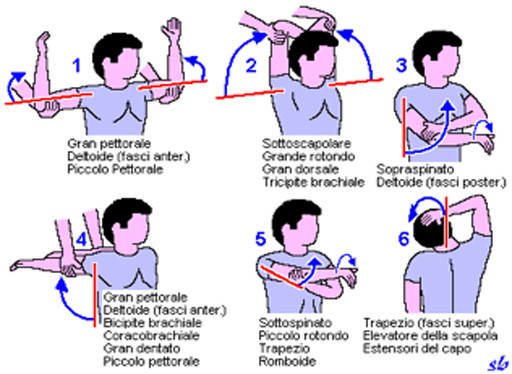 1

Gran pettorale
Deltoide (fasci anter.)
Piccolo Pettorale

2

Sottoscapolare
Grande rotondo
Gran dorsale
Tricipite brachiale

3

Sopraspinato
Deltoide (fasci poster.)

4

Gran pettorale
Deltoide (fasci anter.)
Bicipite brachiale
Coracobrachiale
Gran dentato
Piccolo pettorale

5

Sottospinato
Piccolo rotondo
Trapezio
Romboide

6

Trapezio (fasci super.)
Elevatore della scapola
Estensori del capo

sb